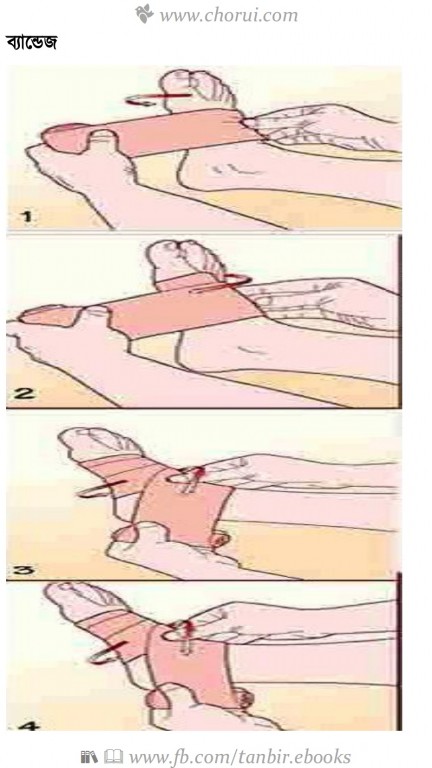 www.chorui.com

ব্যান্ডেজ

1

2

3

4

www.fb.com/tanbir.ebooks